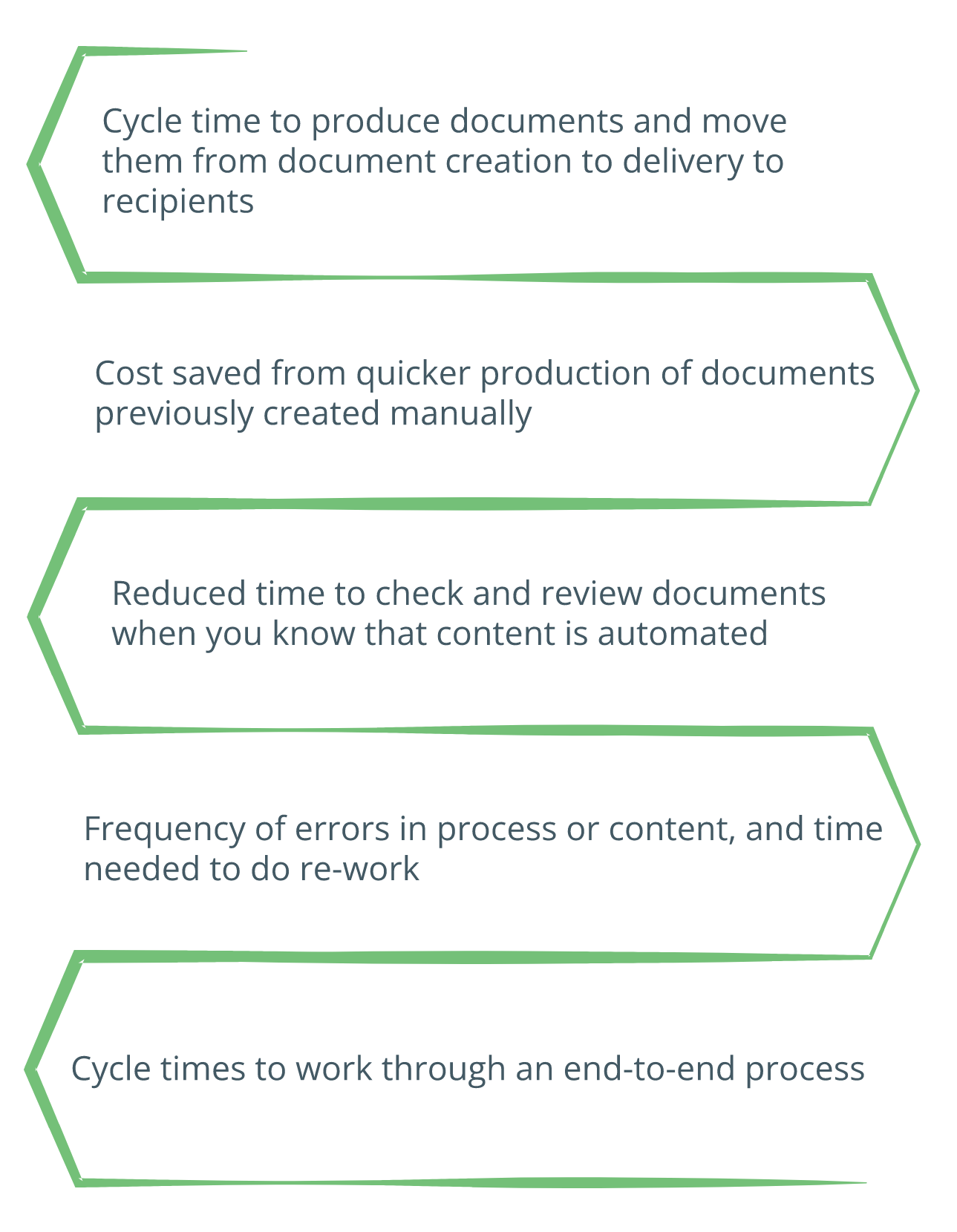 Cycle time to produce documents and move them from document creation to delivery to recipients

Cost saved from quicker production of documents previously created manually

Reduced time to check and review documents when you know that content is automated

Frequency of errors in process or content, and time needed to do re-work

Cycle times to work through an end-to-end process