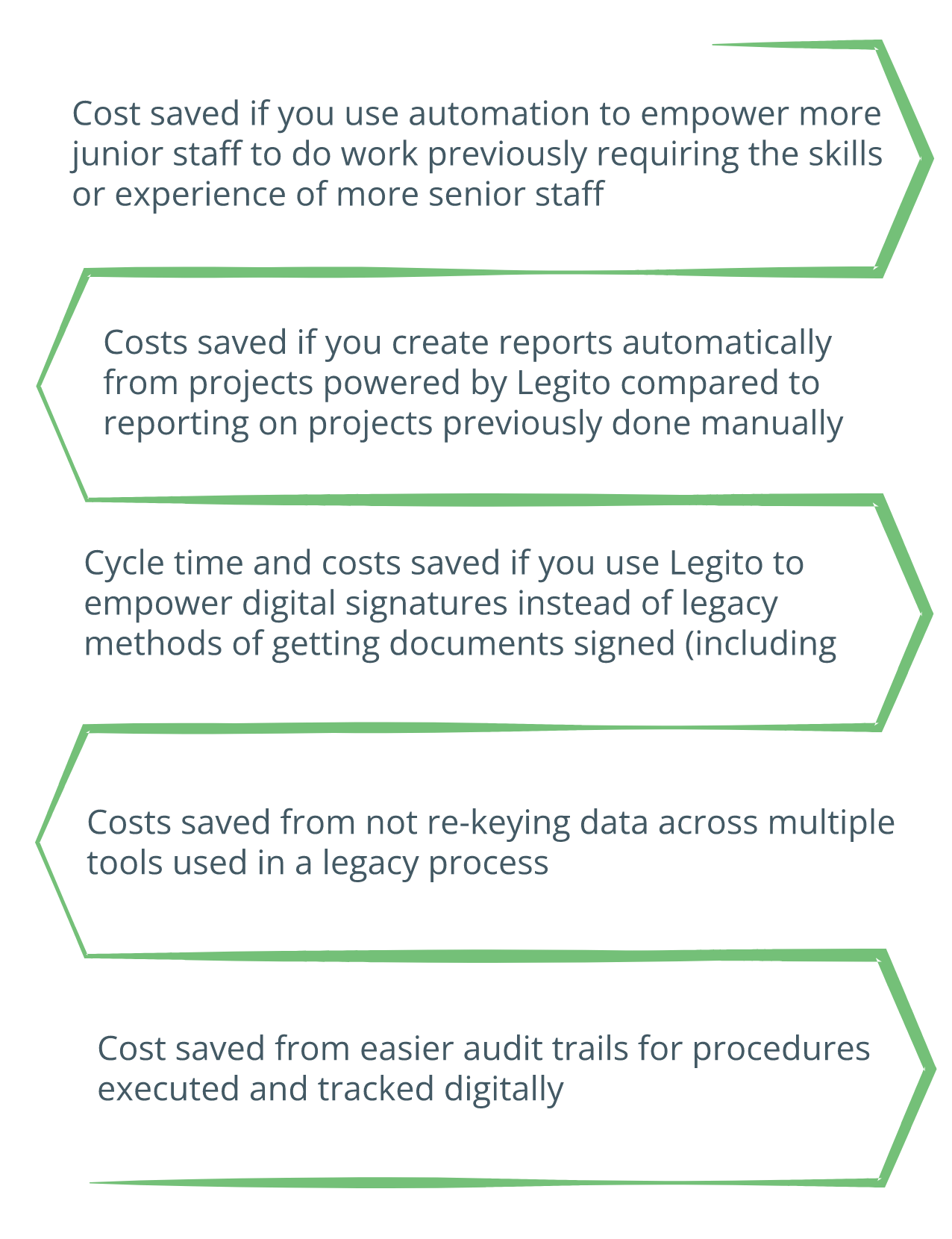 Cost saved if you use automation to empower more junior staff to do work previously requiring the skills or experience of more senior staff

Costs saved if you create reports automatically from projects powered by Legito compared to reporting on projects previously done manually

Cycle time and costs saved if you use Legito to empower digital signatures instead of legacy methods of getting documents signed (including

Costs saved from not re-keying data across multiple tools used in a legacy process

Cost saved from easier audit trails for procedures executed and tracked digitally